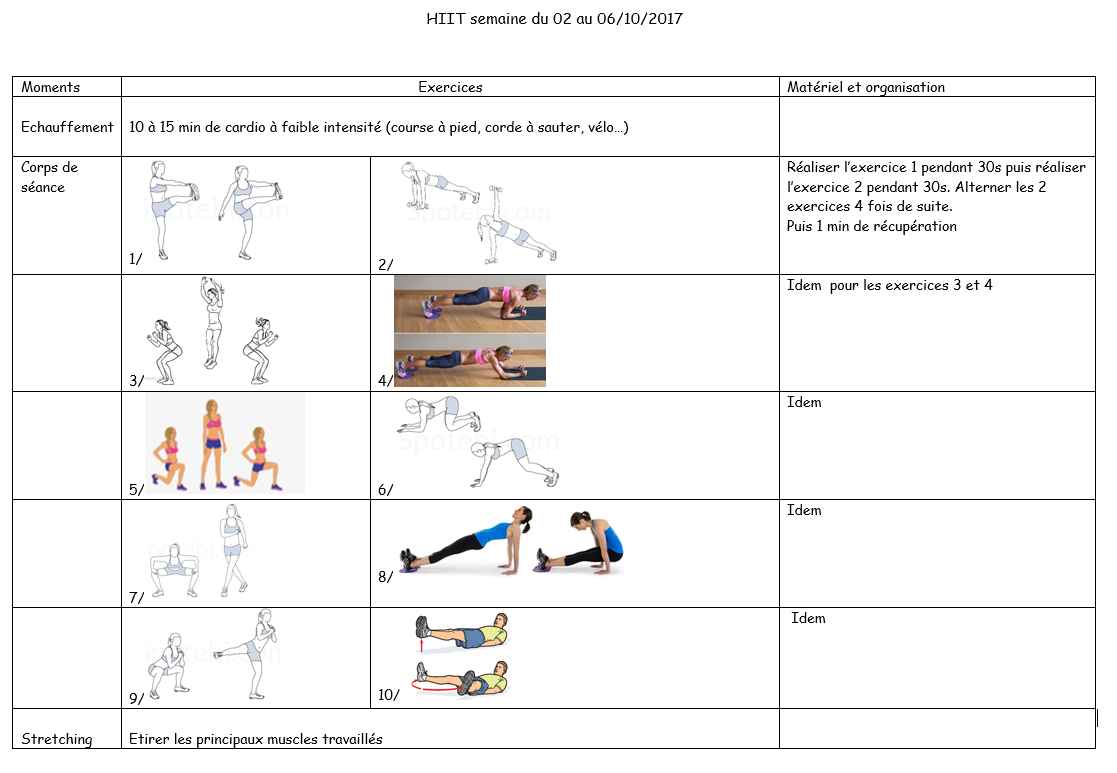 HIIT semaine du 02 au 06/10/2017

| Moments | Exercices | | Matériel et organisation |
|---|---|---|---|
| Echauffement | 10 à 15 min de cardio à faible intensité (course à pied, corde à sauter, vélo…) | | |
| Corps de séance | 1/ | 2/ | Réaliser l'exercice 1 pendant 30s puis réaliser l'exercice 2 pendant 30s. Alterner les 2 exercices 4 fois de suite. Puis 1 min de récupération |
| | 3/ | 4/ | Idem pour les exercices 3 et 4 |
| | 5/ | 6/ | Idem |
| | 7/ | 8/ | Idem |
| | 9/ | 10/ | Idem |
| Stretching | Etirer les principaux muscles travaillés | | |